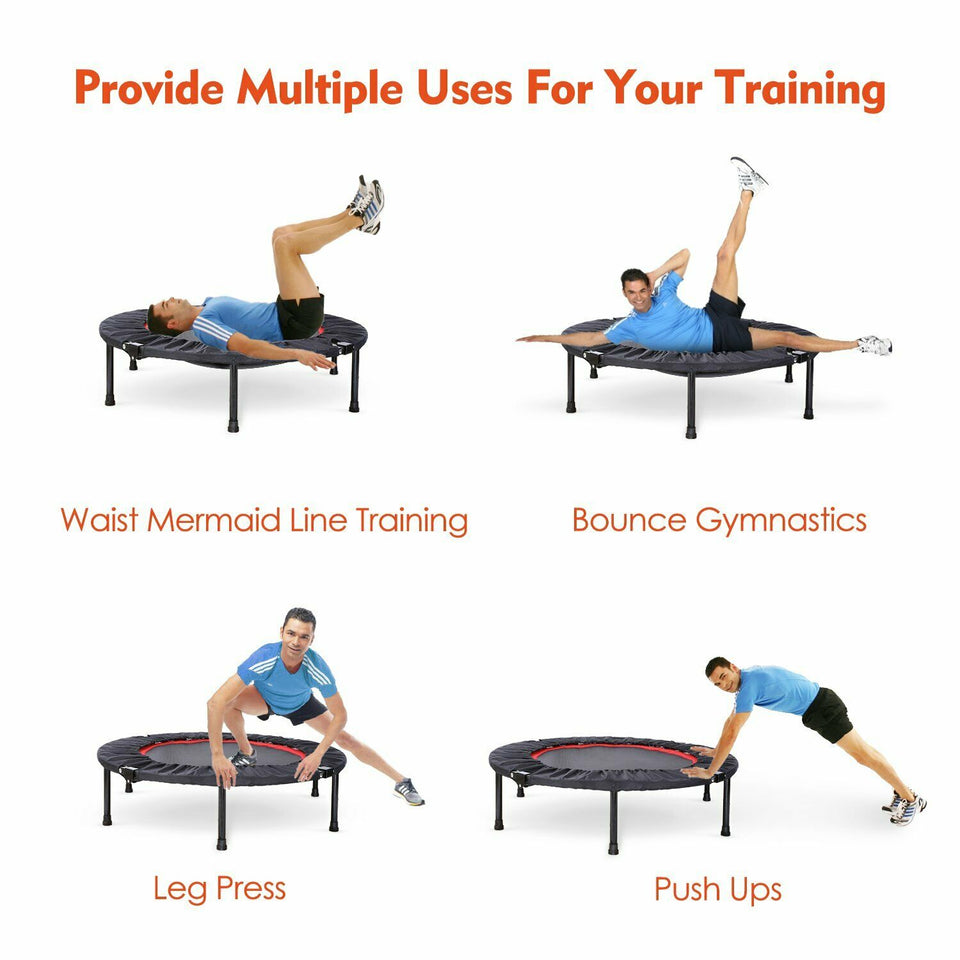 Provide Multiple Uses For Your Training

Waist Mermaid Line Training

Bounce Gymnastics

Leg Press

Push Ups